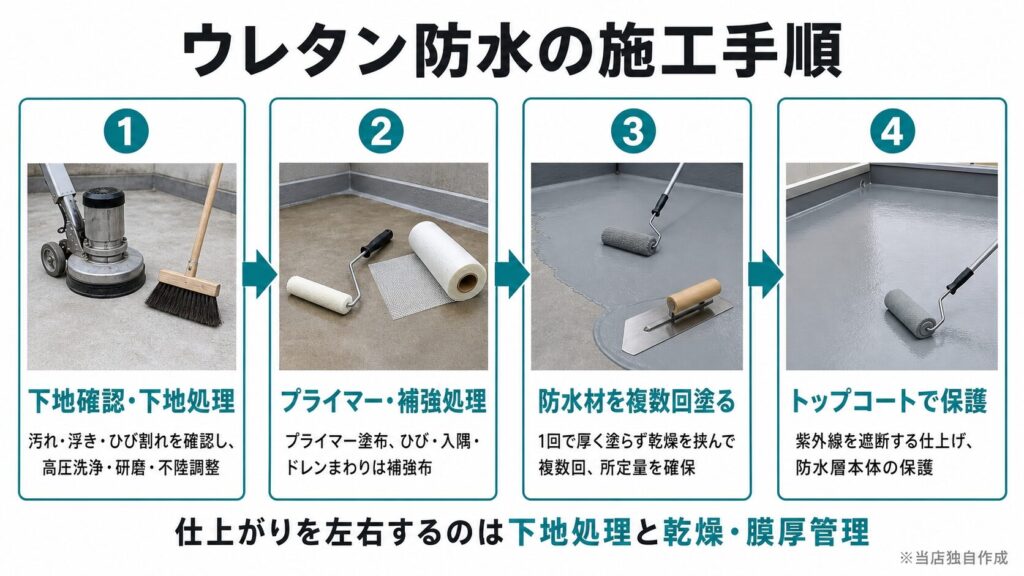 ウレタン防水の施工手順

1
下地確認・下地処理
汚れ・浮き・ひび割れを確認し、高圧洗浄・研磨・不陸調整

2
プライマー・補強処理
プライマー塗布、ひび・入隅・ドレンまわりは補強布

3
防水材を複数回塗る
1回で厚く塗らず乾燥を挟んで複数回、所定量を確保

4
トップコートで保護
紫外線を遮断する仕上げ、防水層本体の保護

仕上がりを左右するのは下地処理と乾燥・膜厚管理

※当店独自作成