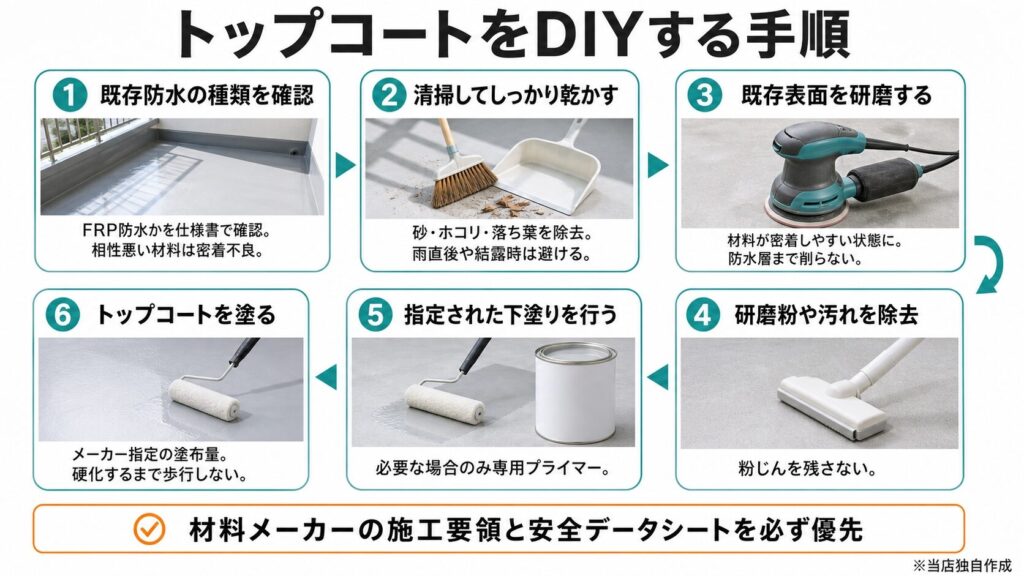 トップコートをDIYする手順

1 既存防水の種類を確認

FRP防水かを仕様書で確認。
相性悪い材料は密着不良。

2 清掃してしっかり乾かす

砂・ホコリ・落ち葉を除去。
雨直後や結露時は避ける。

3 既存表面を研磨する

材料が密着しやすい状態に。
防水層まで削らない。

4 研磨粉や汚れを除去

粉じんを残さない。

5 指定された下塗りを行う

必要な場合のみ専用プライマー。

6 トップコートを塗る

メーカー指定の塗布量。
硬化するまで歩行しない。

材料メーカーの施工要領と安全データシートを必ず優先

※当店独自作成