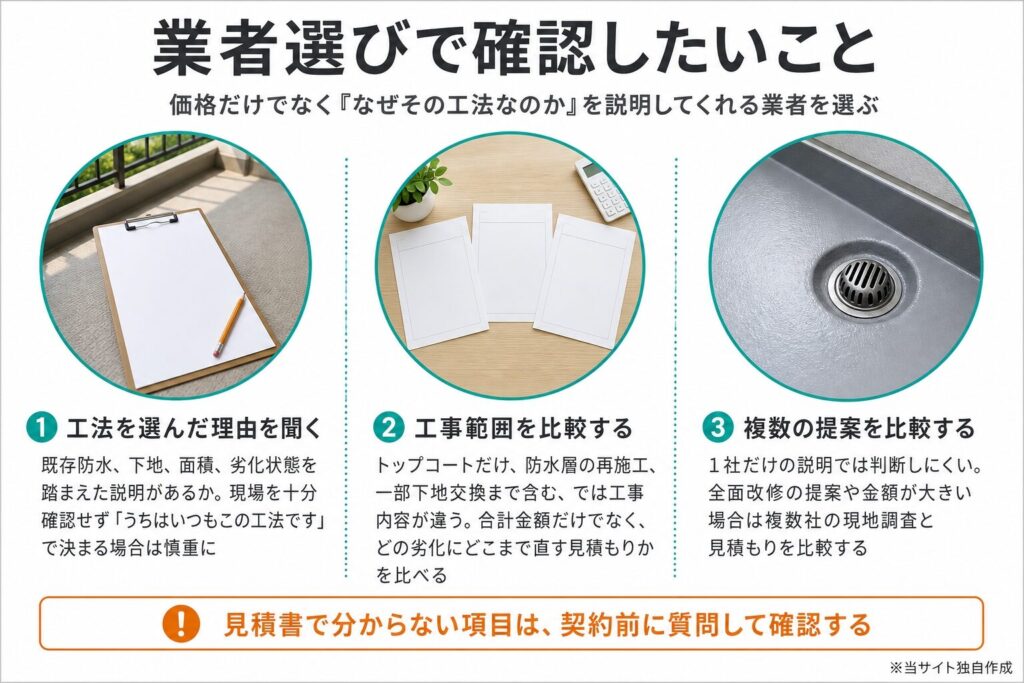 業者選びで確認したいこと

価格だけでなく『なぜその工法なのか』を説明してくれる業者を選ぶ

1 工法を選んだ理由を聞く

既存防水、下地、面積、劣化状態を踏まえた説明があるか。現場を十分確認せず「うちはいつもこの工法です」で決まる場合は慎重に

2 工事範囲を比較する

トップコートだけ、防水層の再施工、一部下地交換まで含む、では工事内容が違う。合計金額だけでなく、どの劣化にどこまで直す見積もりかを比べる

3 複数の提案を比較する

1社だけの説明では判断しにくい。全面改修の提案や金額が大きい場合は複数社の現地調査と見積もりを比較する

! 見積書で分からない項目は、契約前に質問して確認する

※当サイト独自作成