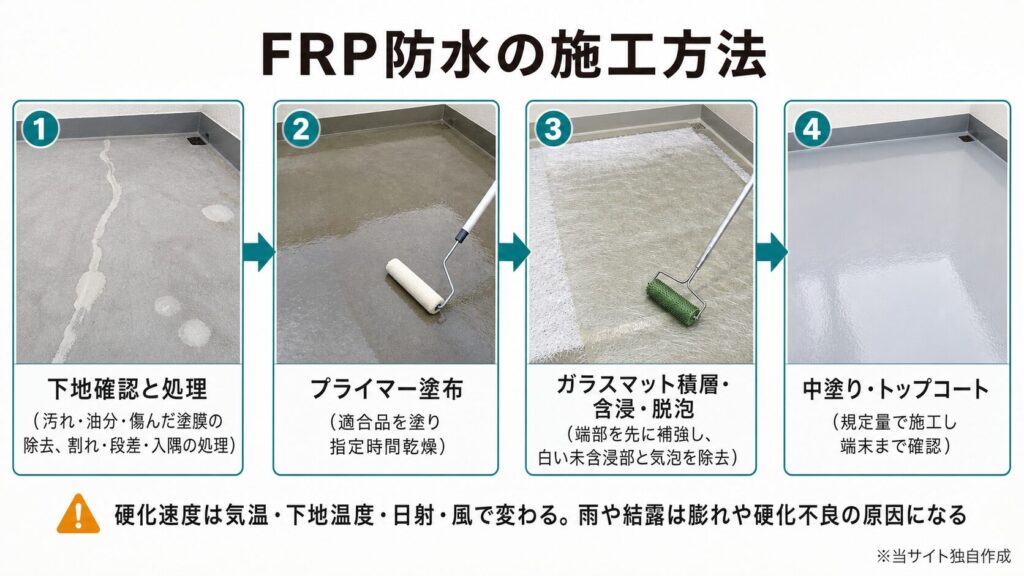 FRP防水の施工方法

1
下地確認と処理
（汚れ・油分・傷んだ塗膜の除去、割れ・段差・入隅の処理）

2
プライマー塗布
（適合品を塗り指定時間乾燥）

3
ガラスマット積層・含浸・脱泡
（端部を先に補強し、白い未含浸部と気泡を除去）

4
中塗り・トップコート
（規定量で施工し端末まで確認）

硬化速度は気温・下地温度・日射・風で変わる。雨や結露は膨れや硬化不良の原因になる

※当サイト独自作成