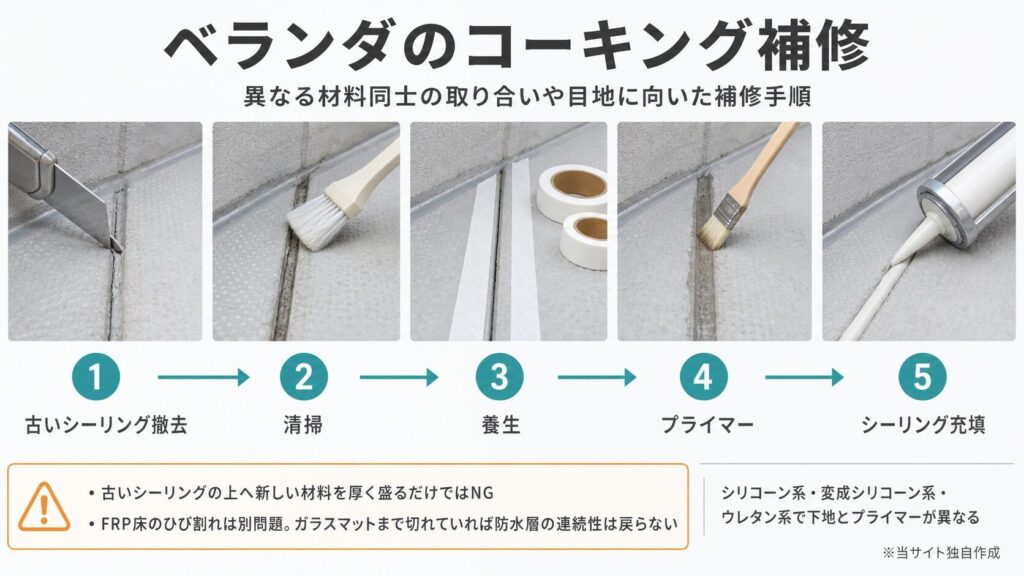 ベランダのコーキング補修

異なる材料同士の取り合いや目地に向いた補修手順

1
古いシーリング撤去

2
清掃

3
養生

4
プライマー

5
シーリング充填

• 古いシーリングの上へ新しい材料を厚く盛るだけではNG
• FRP床のひび割れは別問題。ガラスマットまで切れていれば防水層の連続性は戻らない

シリコーン系・変成シリコーン系・ウレタン系で下地とプライマーが異なる

※当サイト独自作成